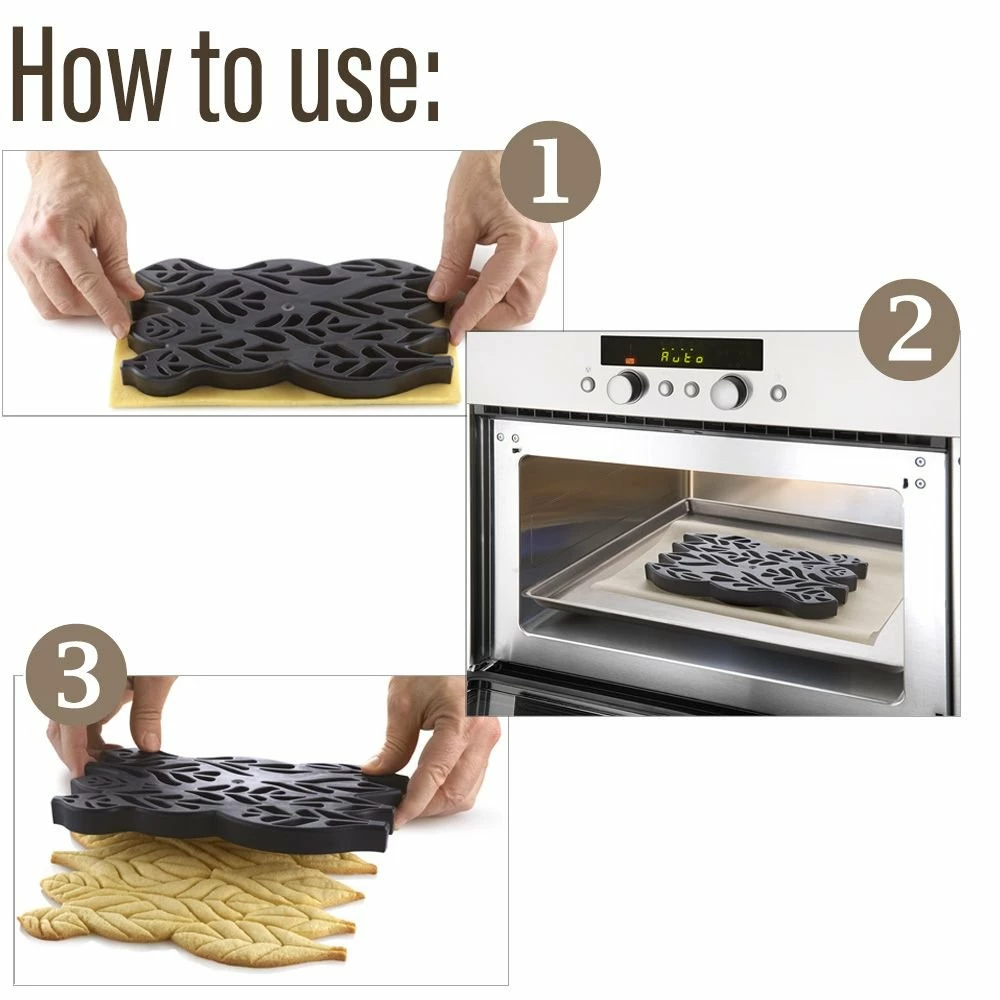 How to use:

1

2

Auto

3